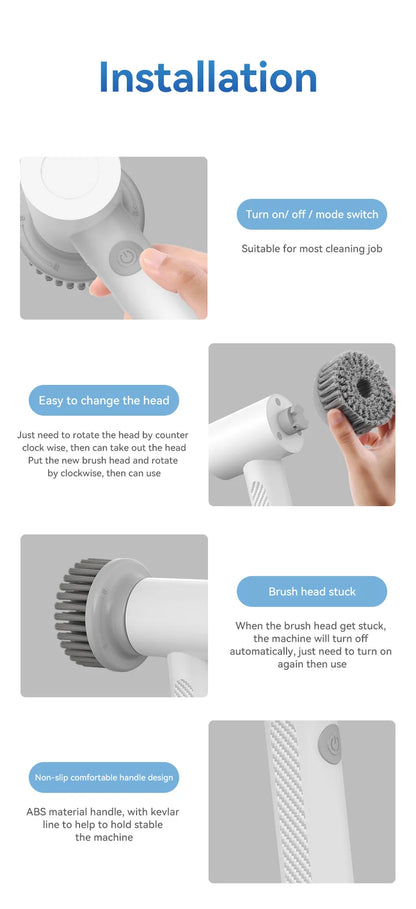 Installation

Turn on/ off / mode switch

Suitable for most cleaning job

Easy to change the head

Just need to rotate the head by counter clock wise, then can take out the head Put the new brush head and rotate by clockwise, then can use

Brush head stuck

When the brush head get stuck, the machine will turn off automatically, just need to turn on again then use

Non-slip comfortable handle design

ABS material handle, with kevlar line to help to hold stable the machine