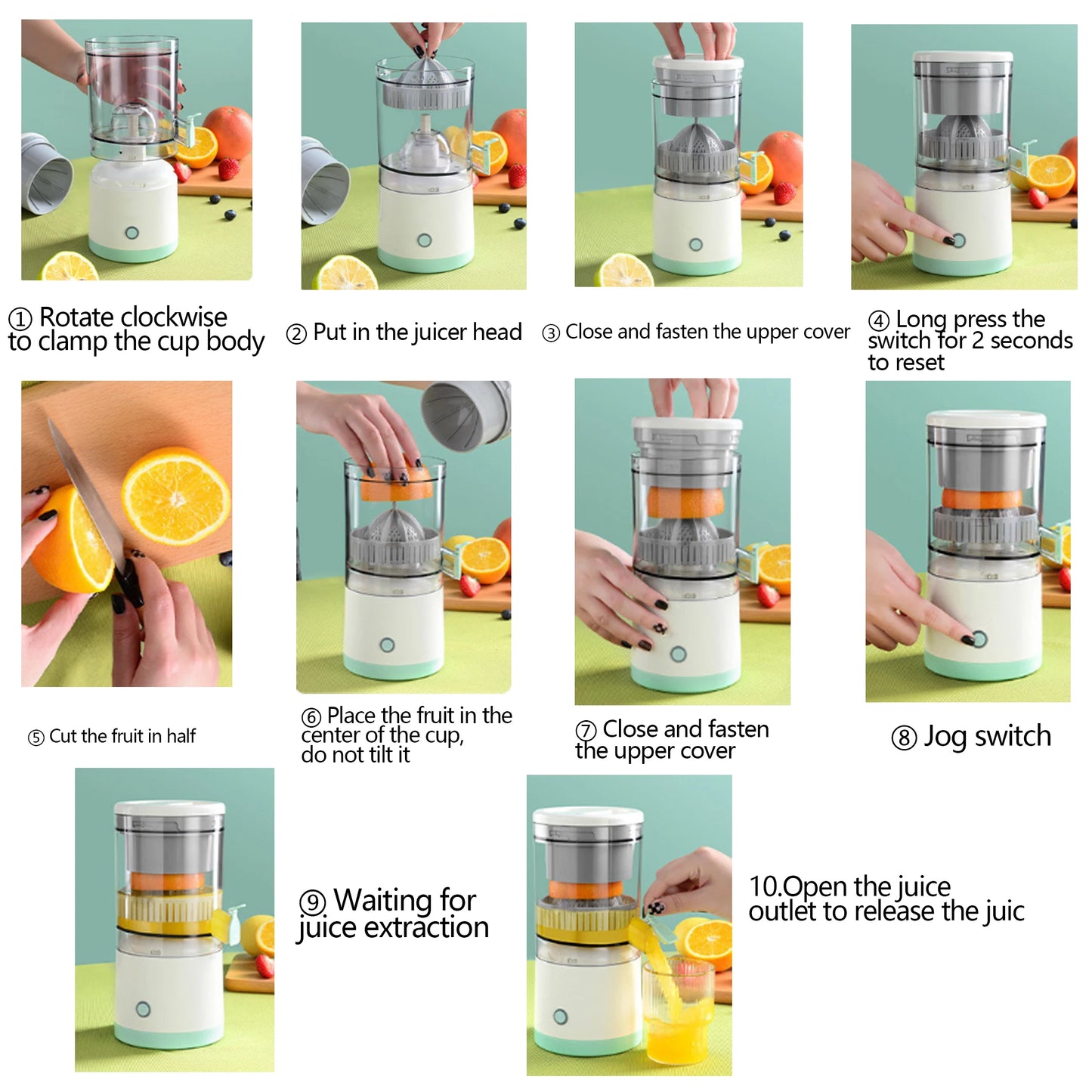 ① Rotate clockwise to clamp the cup body

② Put in the juicer head

③ Close and fasten the upper cover

④ Long press the switch for 2 seconds to reset

⑤ Cut the fruit in half

⑥ Place the fruit in the center of the cup, do not tilt it

⑦ Close and fasten the upper cover

⑧ Jog switch

⑨ Waiting for juice extraction

10.Open the juice outlet to release the juic