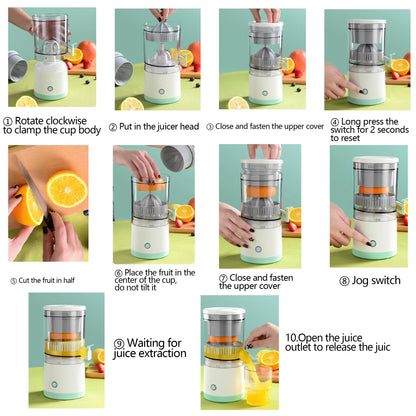 ① Rotate clockwise to clamp the cup body

② Put in the juicer head

③ Close and fasten the upper cover

④ Long press the switch for 2 seconds to reset

⑤ Cut the fruit in half

⑥ Place the fruit in the center of the cup, do not tilt it

⑦ Close and fasten the upper cover

⑧ Jog switch

⑨ Waiting for juice extraction

10.Open the juice outlet to release the juic