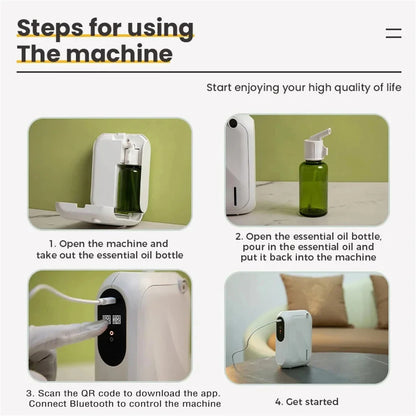 Steps for using The machine

Start enjoying your high quality of life

1. Open the machine and take out the essential oil bottle

2. Open the essential oil bottle, pour in the essential oil and put it back into the machine

3. Scan the QR code to download the app. Connect Bluetooth to control the machine

4. Get started